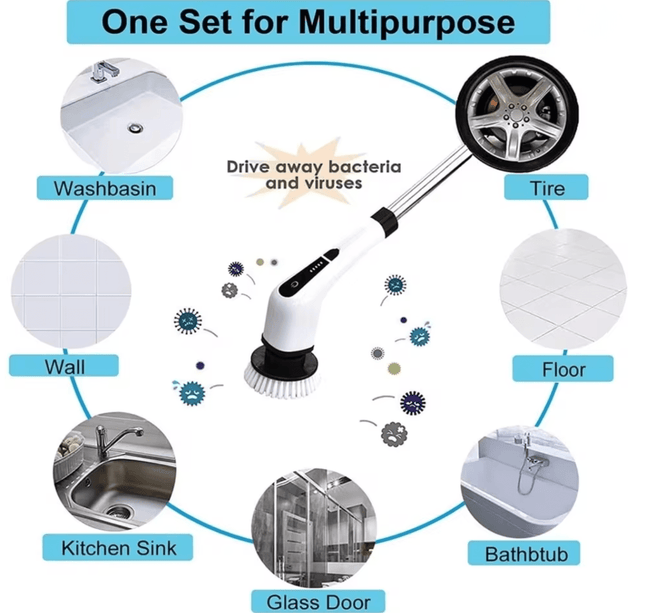 One Set for Multipurpose

Drive away bacteria and viruses

Washbasin

Tire

Wall

Floor

Kitchen Sink

Bathbtub

Glass Door