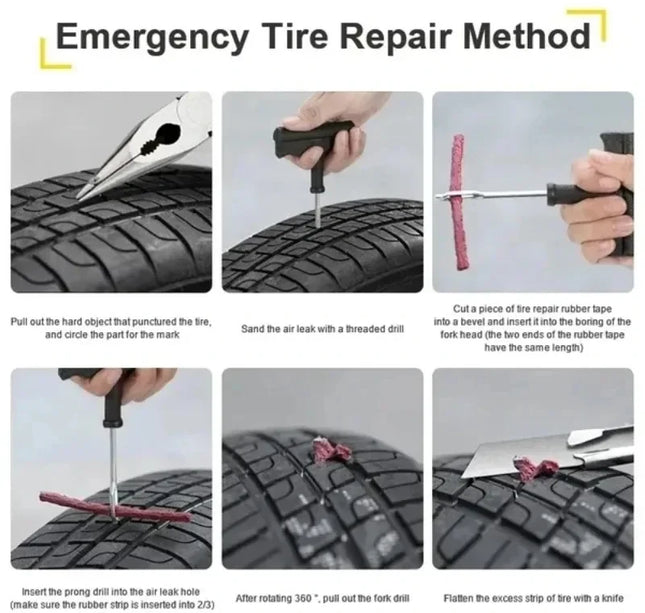 Emergency Tire Repair Method

Pull out the hard object that punctured the tire, and circle the part for the mark

Sand the air leak with a threaded drill

Cut a piece of tire repair rubber tape into a bevel and insert it into the boring of the fork head (the two ends of the rubber tape have the same length)

Insert the prong drill into the air leak hole (make sure the rubber strip is inserted into 2/3)

After rotating 360 °, pull out the fork drill

Flatten the excess strip of tire with a knife