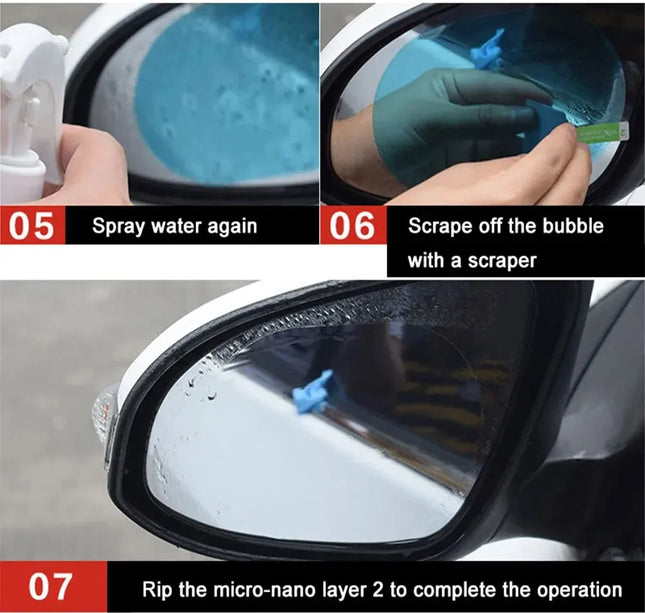 05 Spray water again

06 Scrape off the bubble with a scraper

07 Rip the micro-nano layer 2 to complete the operation