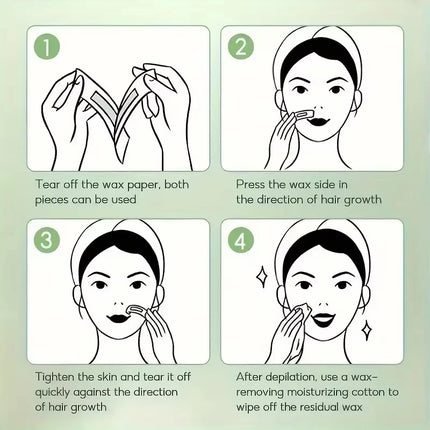 1

Tear off the wax paper, both pieces can be used

2

Press the wax side in the direction of hair growth

3

Tighten the skin and tear it off quickly against the direction of hair growth

4

After depilation, use a wax-removing moisturizing cotton to wipe off the residual wax