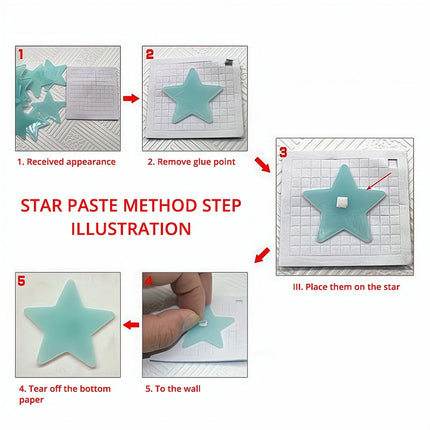 1

1. Received appearance

2

2. Remove glue point

3

III. Place them on the star

STAR PASTE METHOD STEP ILLUSTRATION

5

4. Tear off the bottom paper

4

5. To the wall