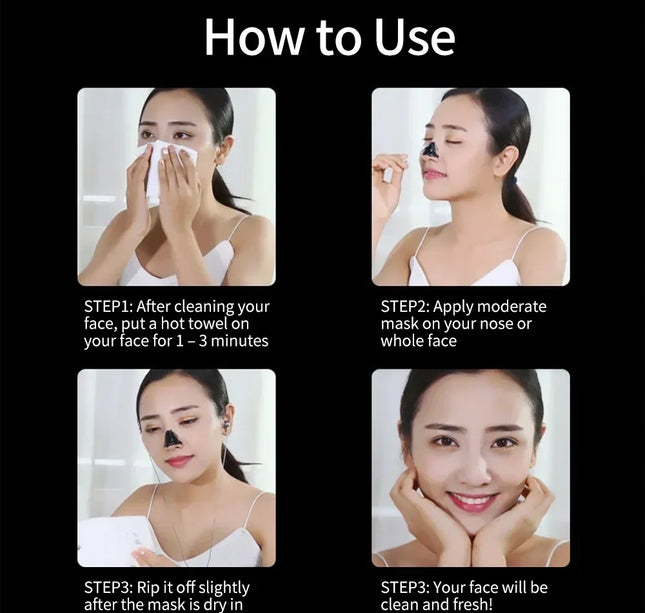 How to Use

STEP1: After cleaning your face, put a hot towel on your face for 1 – 3 minutes

STEP2: Apply moderate mask on your nose or whole face

STEP3: Rip it off slightly after the mask is dry in

STEP3: Your face will be clean and fresh!