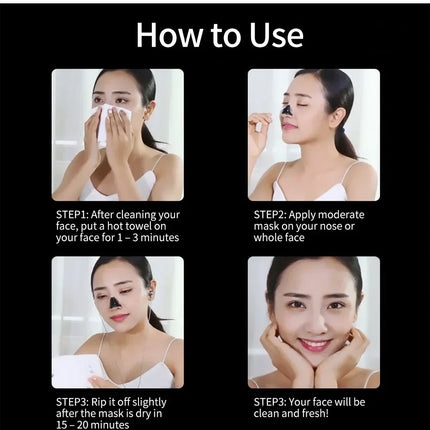 How to Use

STEP1: After cleaning your face, put a hot towel on your face for 1 – 3 minutes

STEP2: Apply moderate mask on your nose or whole face

STEP3: Rip it off slightly after the mask is dry in 15 – 20 minutes

STEP3: Your face will be clean and fresh!