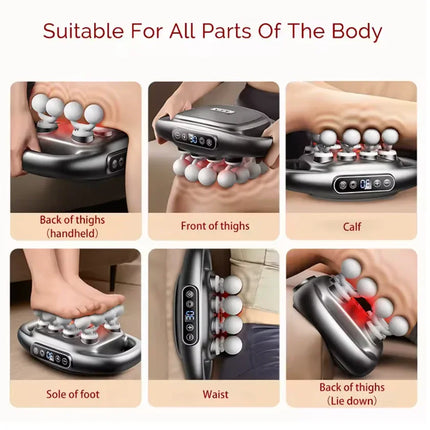 Suitable For All Parts Of The Body

Back of thighs
（handheld）

Front of thighs

Calf

Sole of foot

Waist

Back of thighs
（Lie down）